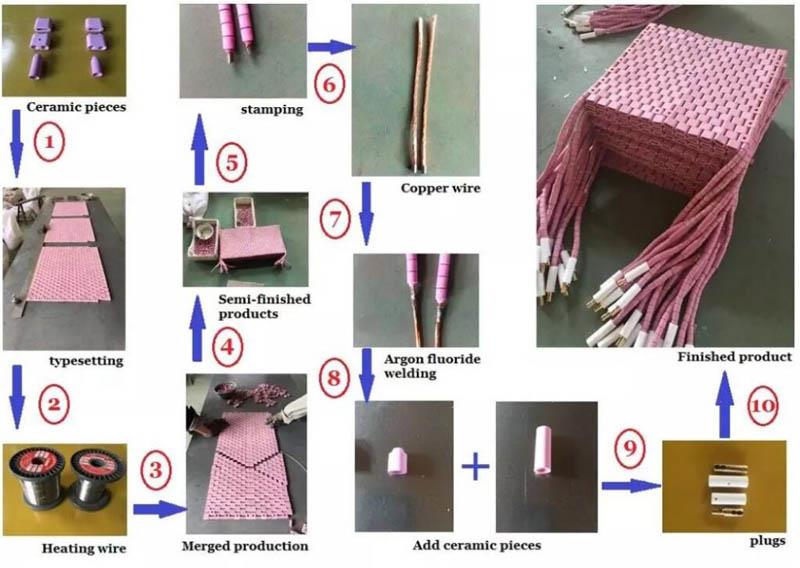 Ceramic pieces

1

typesetting

2

Heating wire

3

Merged production

4

Semi-finished products

5

stamping

6

Copper wire

7

Argon fluoride welding

8

Add ceramic pieces

+

9

plugs

10

Finished product